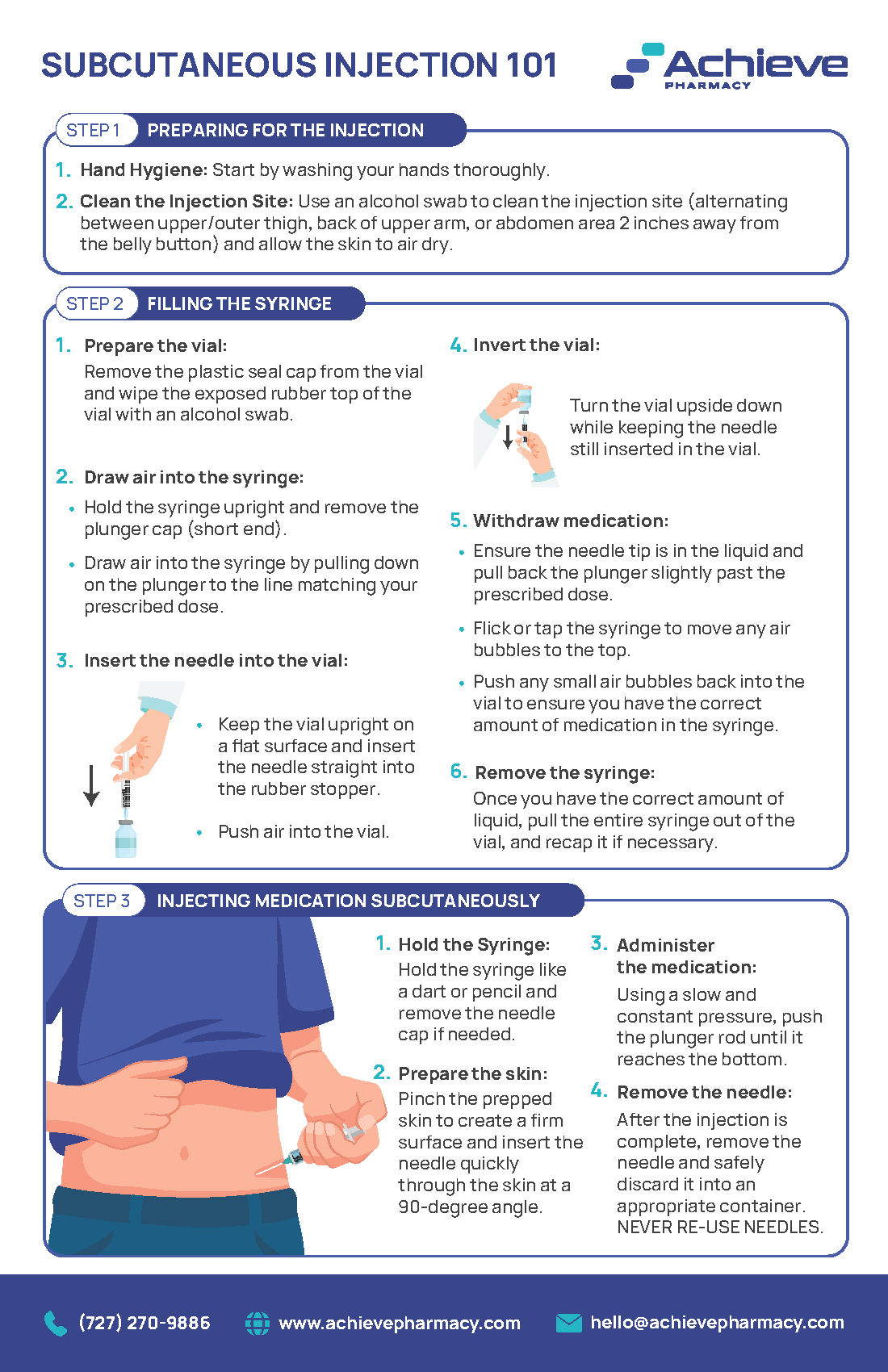 SUBCUTANEOUS INJECTION 101

Achieve PHARMACY

STEP 1 PREPARING FOR THE INJECTION

1. Hand Hygiene: Start by washing your hands thoroughly.

2. Clean the Injection Site: Use an alcohol swab to clean the injection site (alternating between upper/outer thigh, back of upper arm, or abdomen area 2 inches away from the belly button) and allow the skin to air dry.

STEP 2 FILLING THE SYRINGE

1. Prepare the vial:
Remove the plastic seal cap from the vial and wipe the exposed rubber top of the vial with an alcohol swab.

2. Draw air into the syringe:
• Hold the syringe upright and remove the plunger cap (short end).
• Draw air into the syringe by pulling down on the plunger to the line matching your prescribed dose.

3. Insert the needle into the vial:
• Keep the vial upright on a flat surface and insert the needle straight into the rubber stopper.
• Push air into the vial.

4. Invert the vial:
Turn the vial upside down while keeping the needle still inserted in the vial.

5. Withdraw medication:
• Ensure the needle tip is in the liquid and pull back the plunger slightly past the prescribed dose.
• Flick or tap the syringe to move any air bubbles to the top.
• Push any small air bubbles back into the vial to ensure you have the correct amount of medication in the syringe.

6. Remove the syringe:
Once you have the correct amount of liquid, pull the entire syringe out of the vial, and recap it if necessary.

STEP 3 INJECTING MEDICATION SUBCUTANEOUSLY

1. Hold the Syringe:
Hold the syringe like a dart or pencil and remove the needle cap if needed.

2. Prepare the skin:
Pinch the prepped skin to create a firm surface and insert the needle quickly through the skin at a 90-degree angle.

3. Administer the medication:
Using a slow and constant pressure, push the plunger rod until it reaches the bottom.

4. Remove the needle:
After the injection is complete, remove the needle and safely discard it into an appropriate container. NEVER RE-USE NEEDLES.

(727) 270-9886 www.achievepharmacy.com hello@achievepharmacy.com